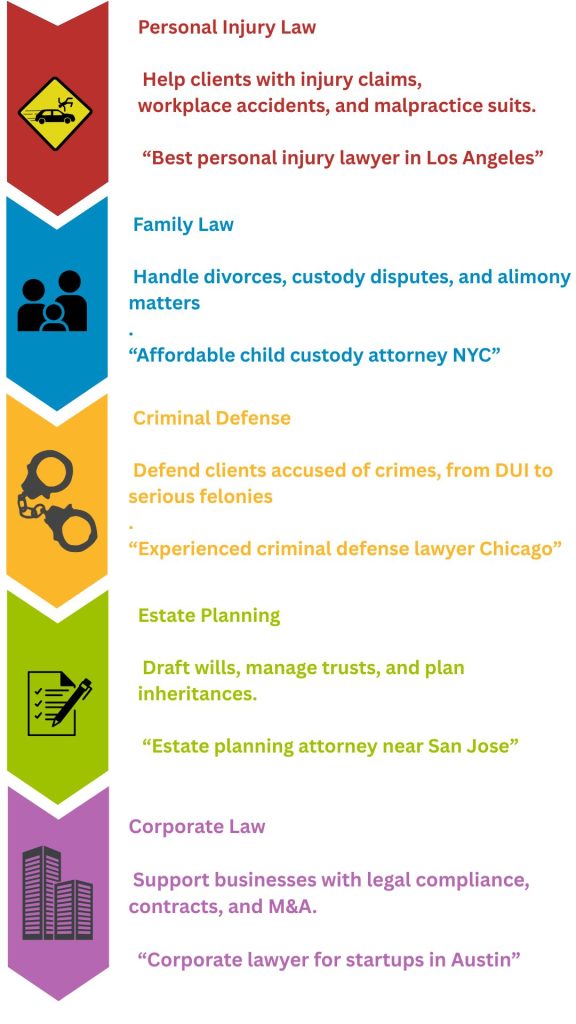 Personal Injury Law

Help clients with injury claims, workplace accidents, and malpractice suits.

“Best personal injury lawyer in Los Angeles”

Family Law

Handle divorces, custody disputes, and alimony matters
.
“Affordable child custody attorney NYC”

Criminal Defense

Defend clients accused of crimes, from DUI to serious felonies
.
“Experienced criminal defense lawyer Chicago”

Estate Planning

Draft wills, manage trusts, and plan inheritances.

“Estate planning attorney near San Jose”

Corporate Law

Support businesses with legal compliance, contracts, and M&A.

“Corporate lawyer for startups in Austin”